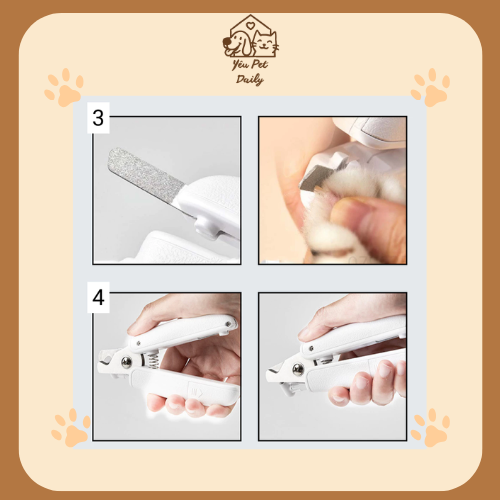 Yêu Pet Daily

3

4