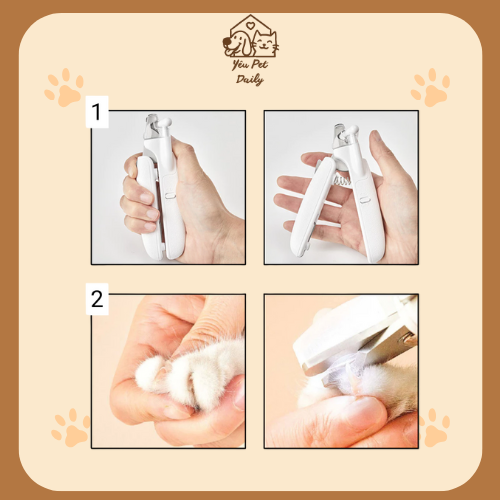 Yêu Pet
Daily

1

2